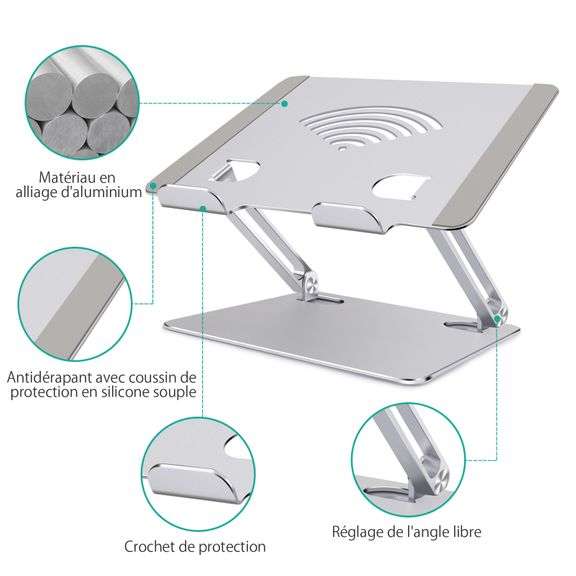 Matériau en alliage d'aluminium

Antidérapant avec coussin de protection en silicone souple

Crochet de protection

Réglage de l'angle libre